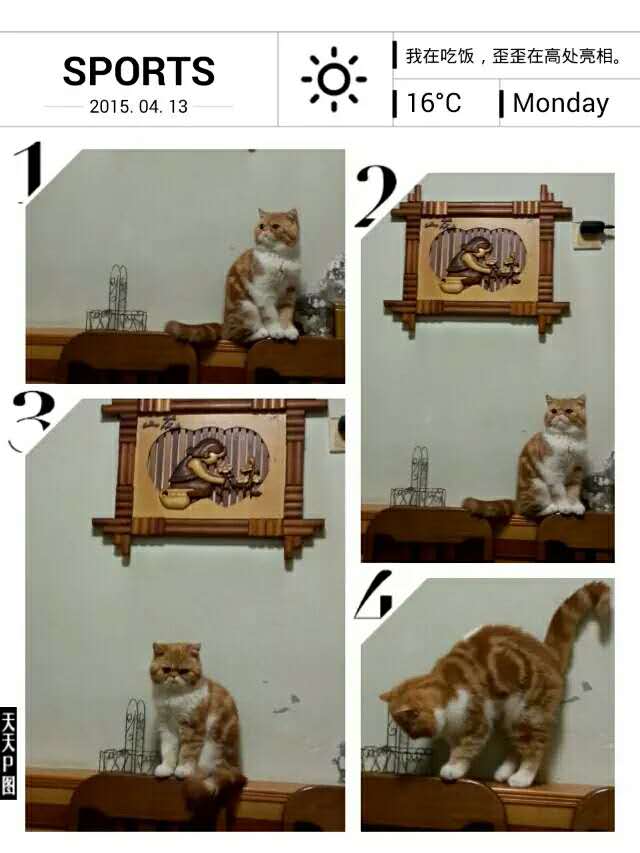 SPORTS
2015. 04. 13

我在吃饭，歪歪在高处亮相。

16°C

Monday

1

2

3

4

天天P图